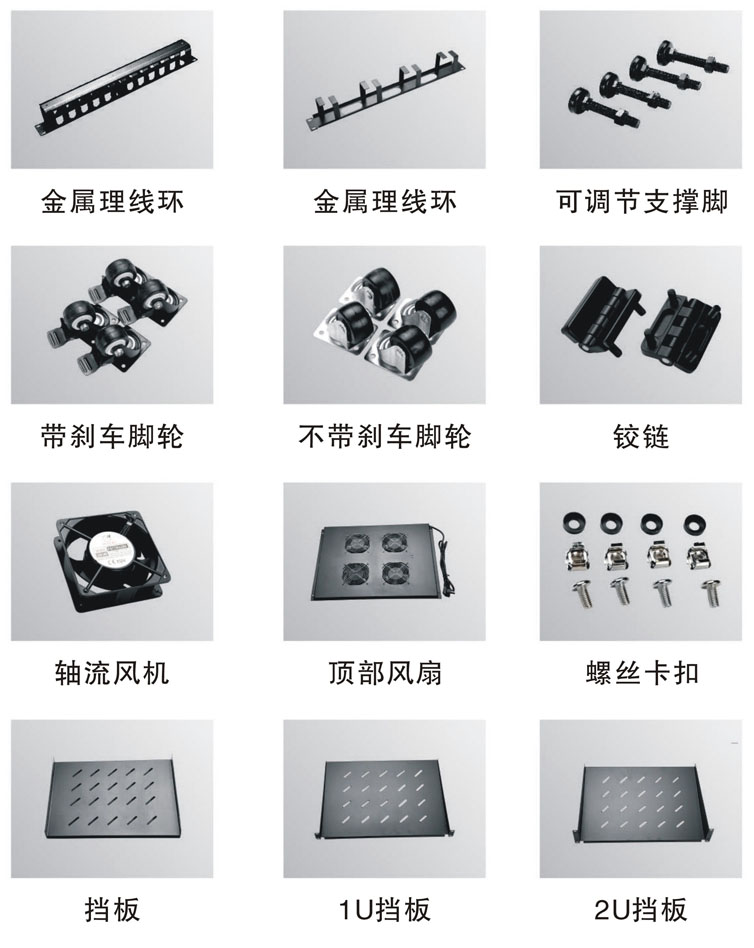 金属理线环

金属理线环

可调节支撑脚

带刹车脚轮

不带刹车脚轮

铰链

轴流风机

顶部风扇

螺丝卡扣

挡板

1U挡板

2U挡板